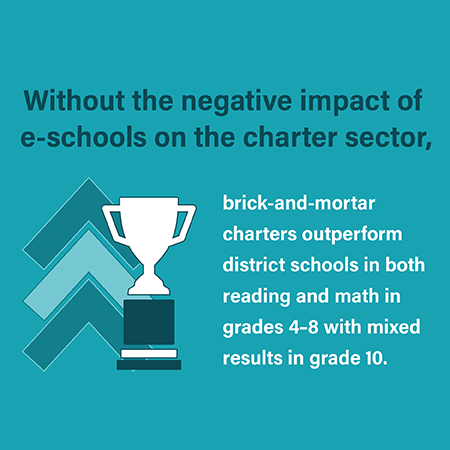 Without the negative impact of e-schools on the charter sector,

brick-and-mortar charters outperform district schools in both reading and math in grades 4–8 with mixed results in grade 10.